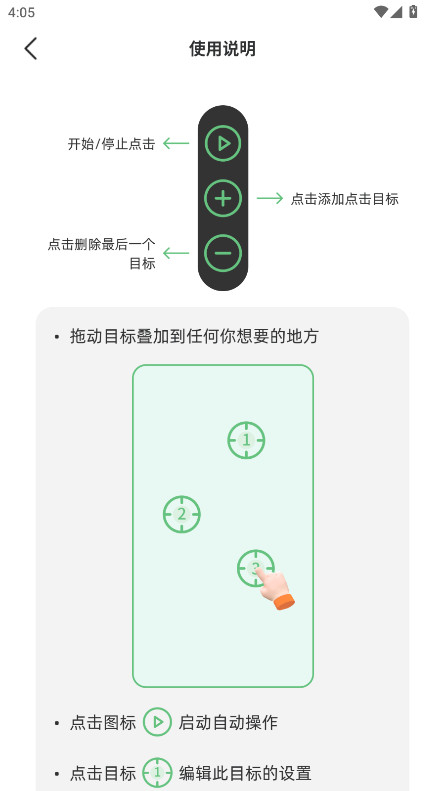 4:05

使用说明

开始/停止点击

点击添加点击目标

点击删除最后一个目标

• 拖动目标叠加到任何你想要的地方

1

2

3

• 点击图标 启动自动操作

• 点击目标 1 编辑此目标的设置